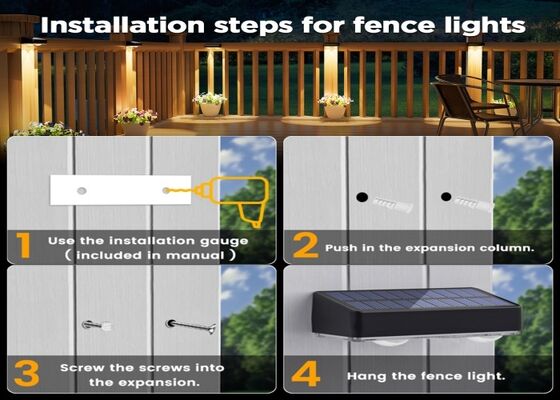 Installation steps for fence lights

1 Use the installation gauge ( included in manual )

2 Push in the expansion column.

3 Screw the screws into the expansion.

4 Hang the fence light.